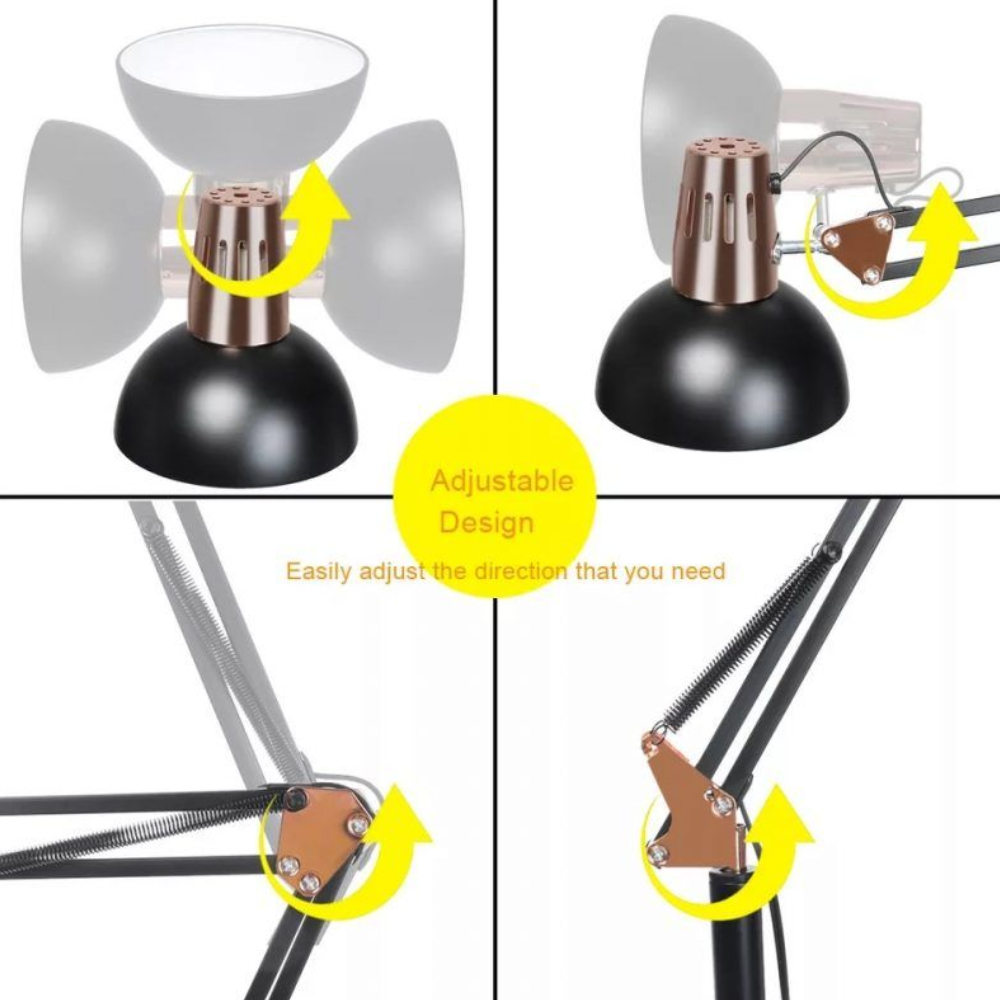 Adjustable Design

Easily adjust the direction that you need